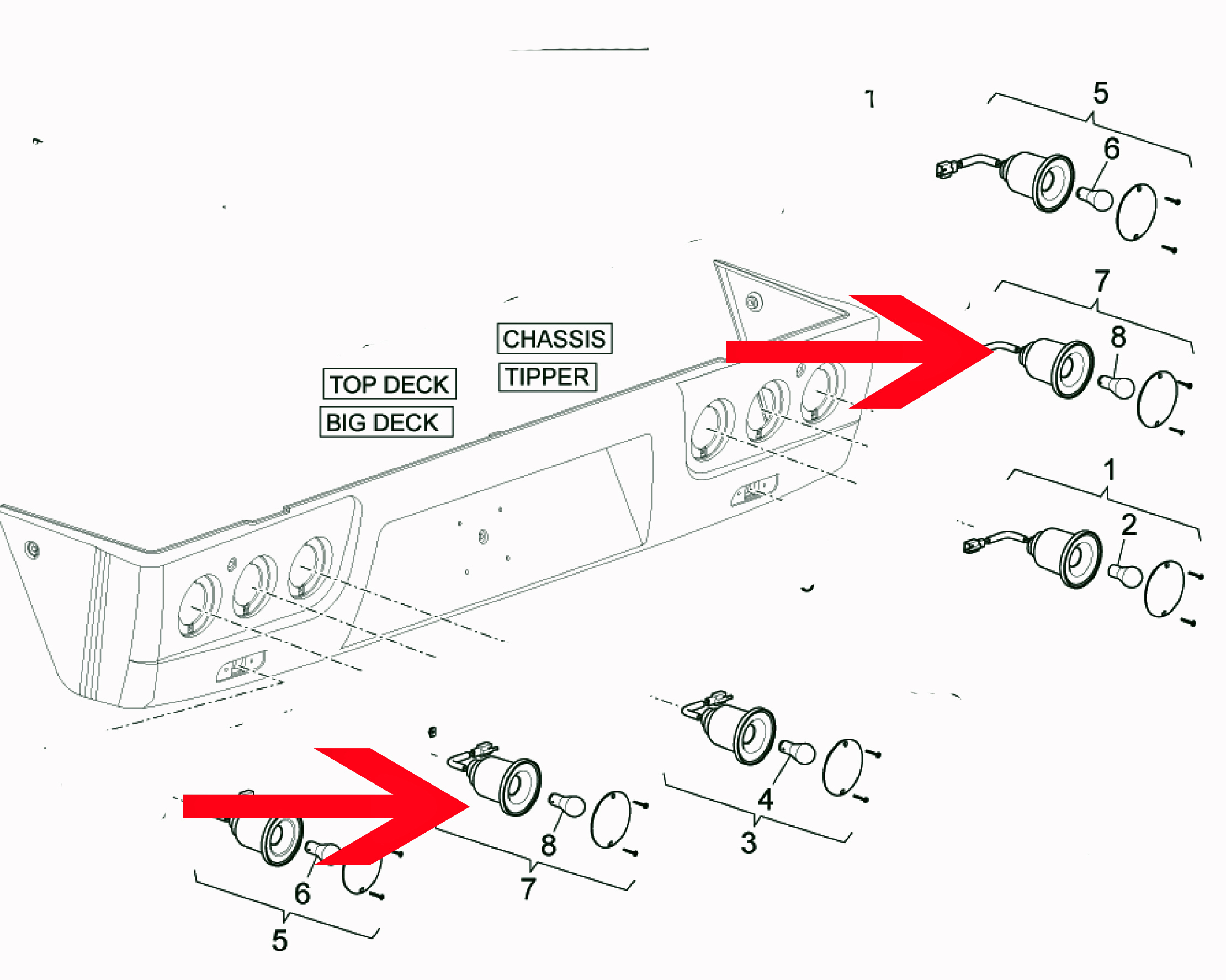 1
5
6
7
8
CHASSIS
TIPPER
TOP DECK
BIG DECK
1
2
4
3
8
7
6
5